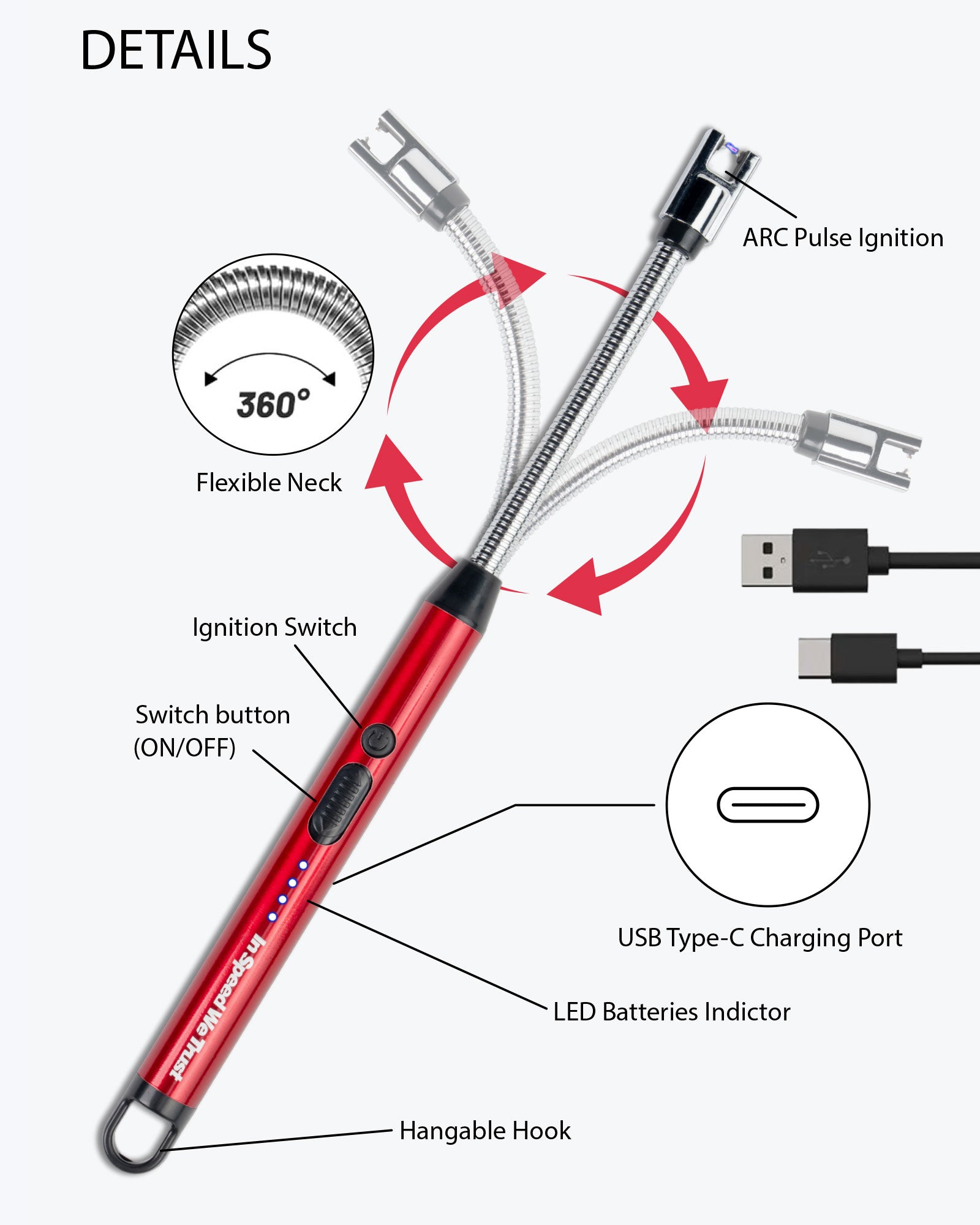 DETAILS

ARC Pulse Ignition

360°

Flexible Neck

Ignition Switch

Switch button (ON/OFF)

USB Type-C Charging Port

LED Batteries Indictor

In Speed We Trust

Hangable Hook